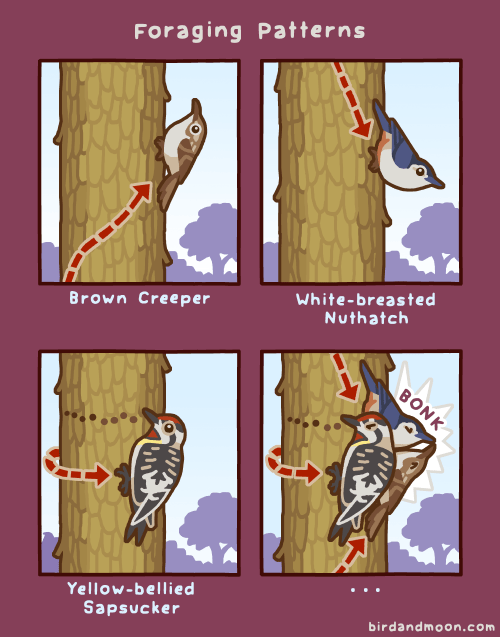 Foraging Patterns

Brown Creeper

White-breasted Nuthatch

Yellow-bellied Sapsucker

BONK

...

birdandmoon.com